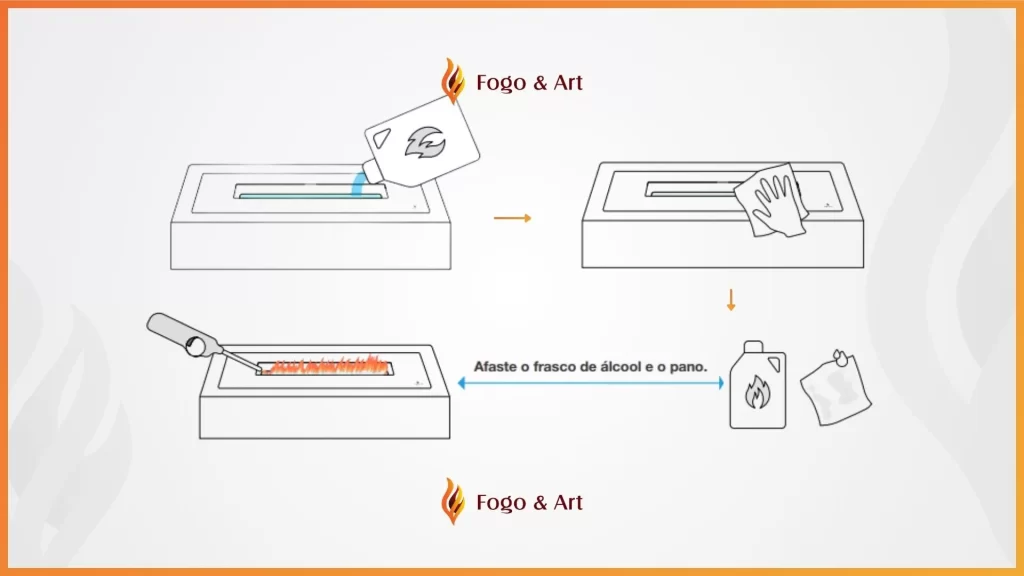 Fogo & Art

Afaste o frasco de álcool e o pano.

Fogo & Art